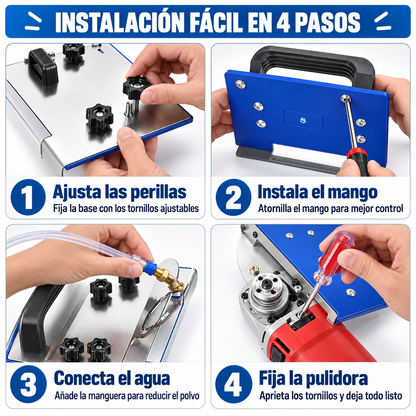 INSTALACIÓN FÁCIL EN 4 PASOS

1 Ajusta las perillas
Fija la base con los tornillos ajustables

2 Instala el mango
Atornilla el mango para mejor control

3 Conecta el agua
Añade la manguera para reducir el polvo

4 Fija la pulidora
Aprieta los tornillos y deja todo listo